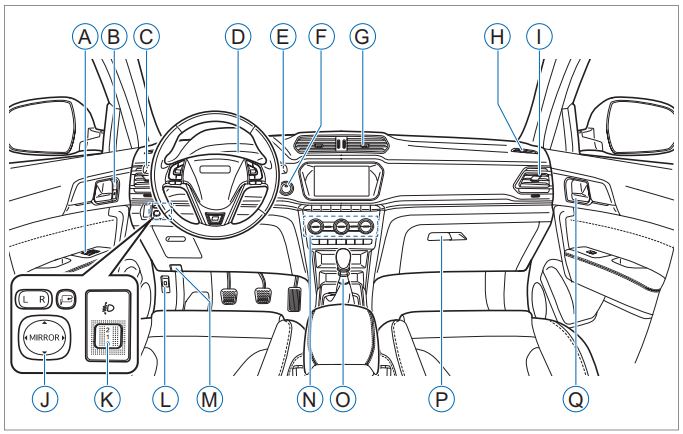 A B C D E F G H I

L R

MIRROR

2
1

J K L M N O P Q